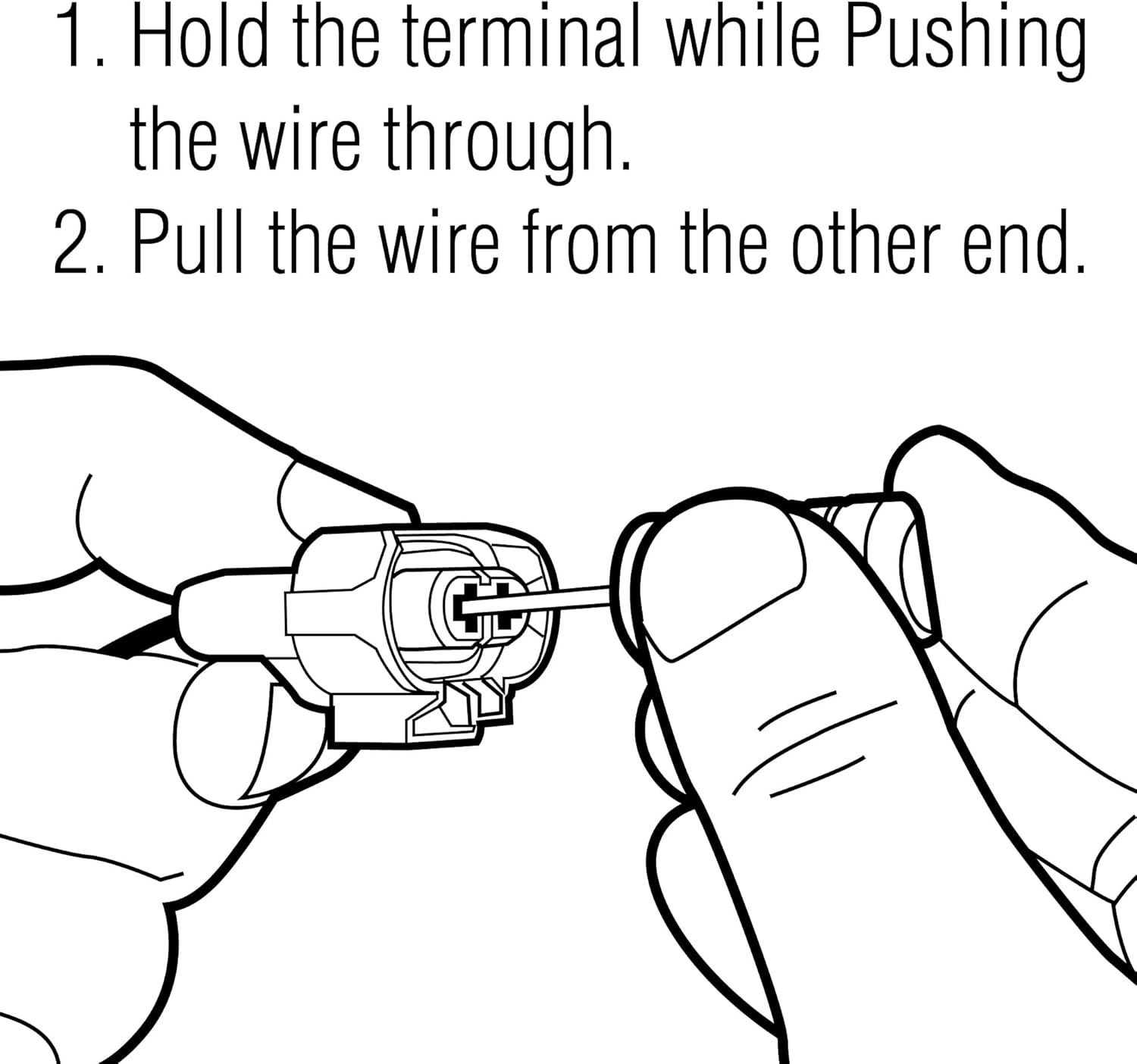 1. Hold the terminal while Pushing the wire through.
2. Pull the wire from the other end.