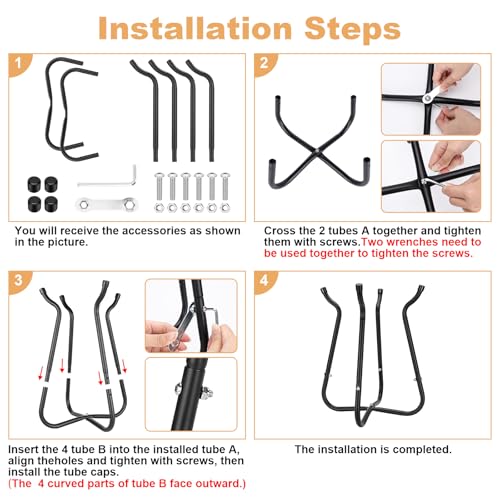 Installation Steps

1

You will receive the accessories as shown in the picture.

2

Cross the 2 tubes A together and tighten them with screws.Two wrenches need to be used together to tighten the screws.

3

Insert the 4 tube B into the installed tube A, align theholes and tighten with screws, then install the tube caps.
(The 4 curved parts of tube B face outward.)

4

The installation is completed.